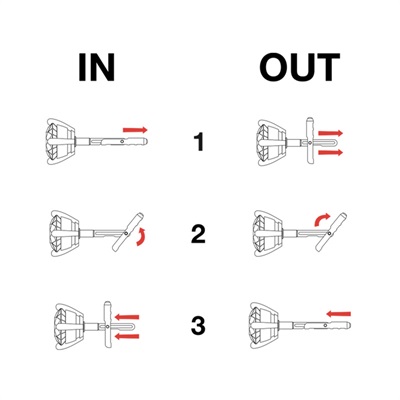 IN

OUT

1

2

3